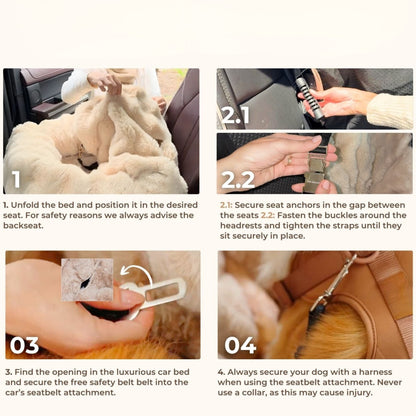 1

1. Unfold the bed and position it in the desired seat. For safety reasons we always advise the backseat.

2.1

2.2

2.1: Secure seat anchors in the gap between the seats 2.2: Fasten the buckles around the headrests and tighten the straps until they sit securely in place.

03

3. Find the opening in the luxurious car bed and secure the free safety belt belt into the car's seatbelt attachment.

04

4. Always secure your dog with a harness when using the seatbelt attachment. Never use a collar, as this may cause injury.